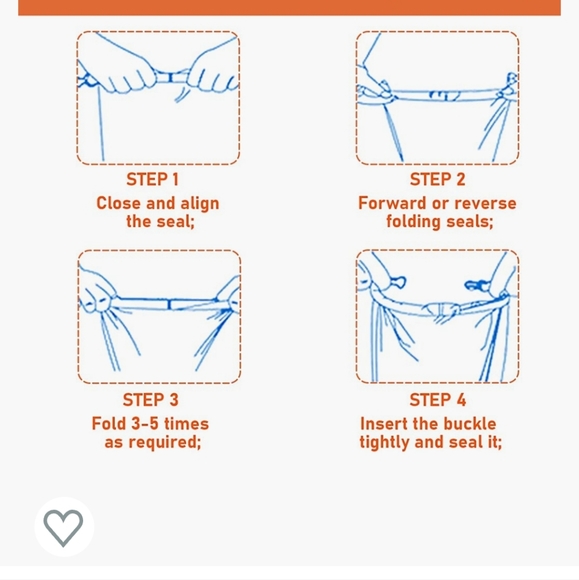 STEP 1
Close and align the seal;

STEP 2
Forward or reverse folding seals;

STEP 3
Fold 3-5 times as required;

STEP 4
Insert the buckle tightly and seal it;